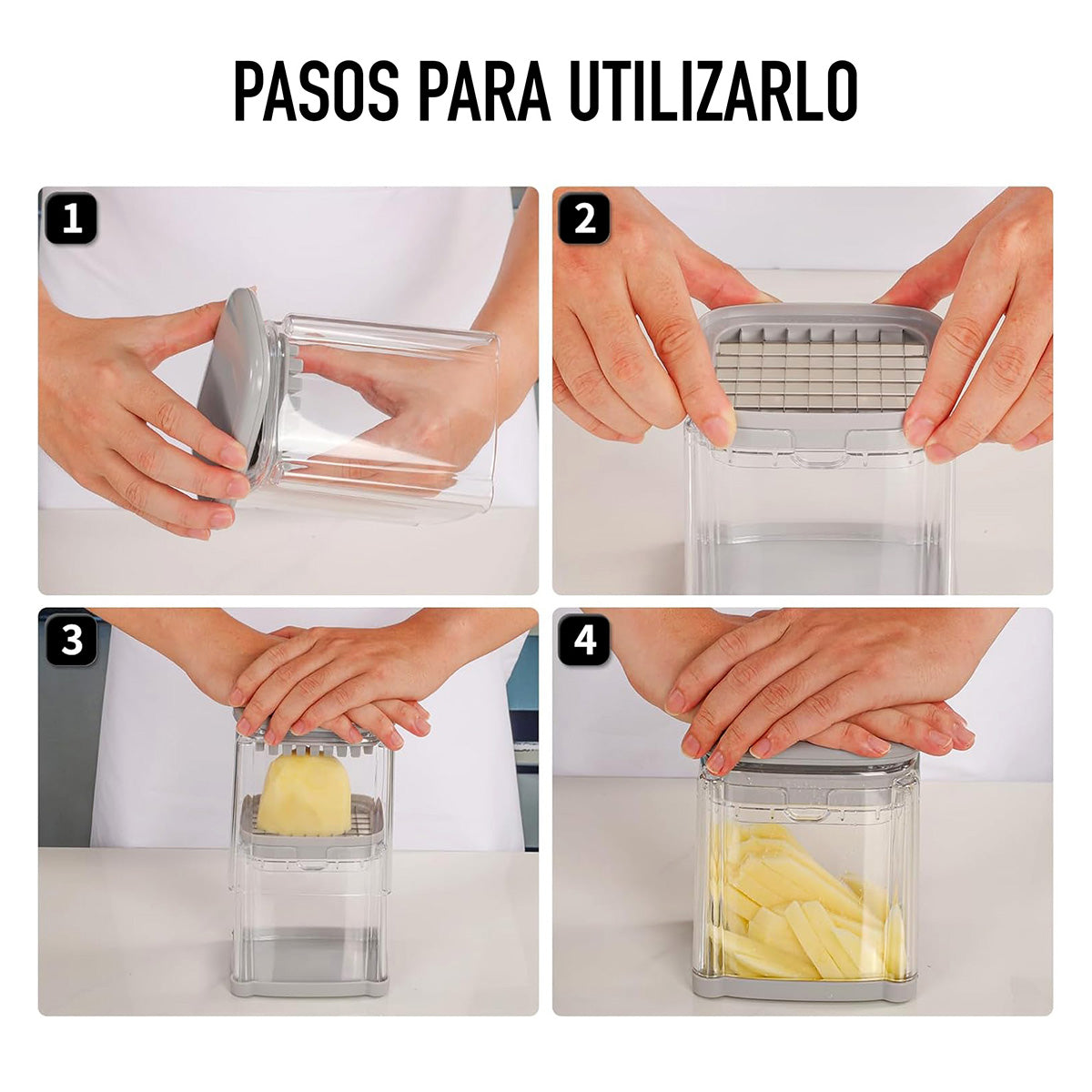 PASOS PARA UTILIZARLO

1

2

3

4