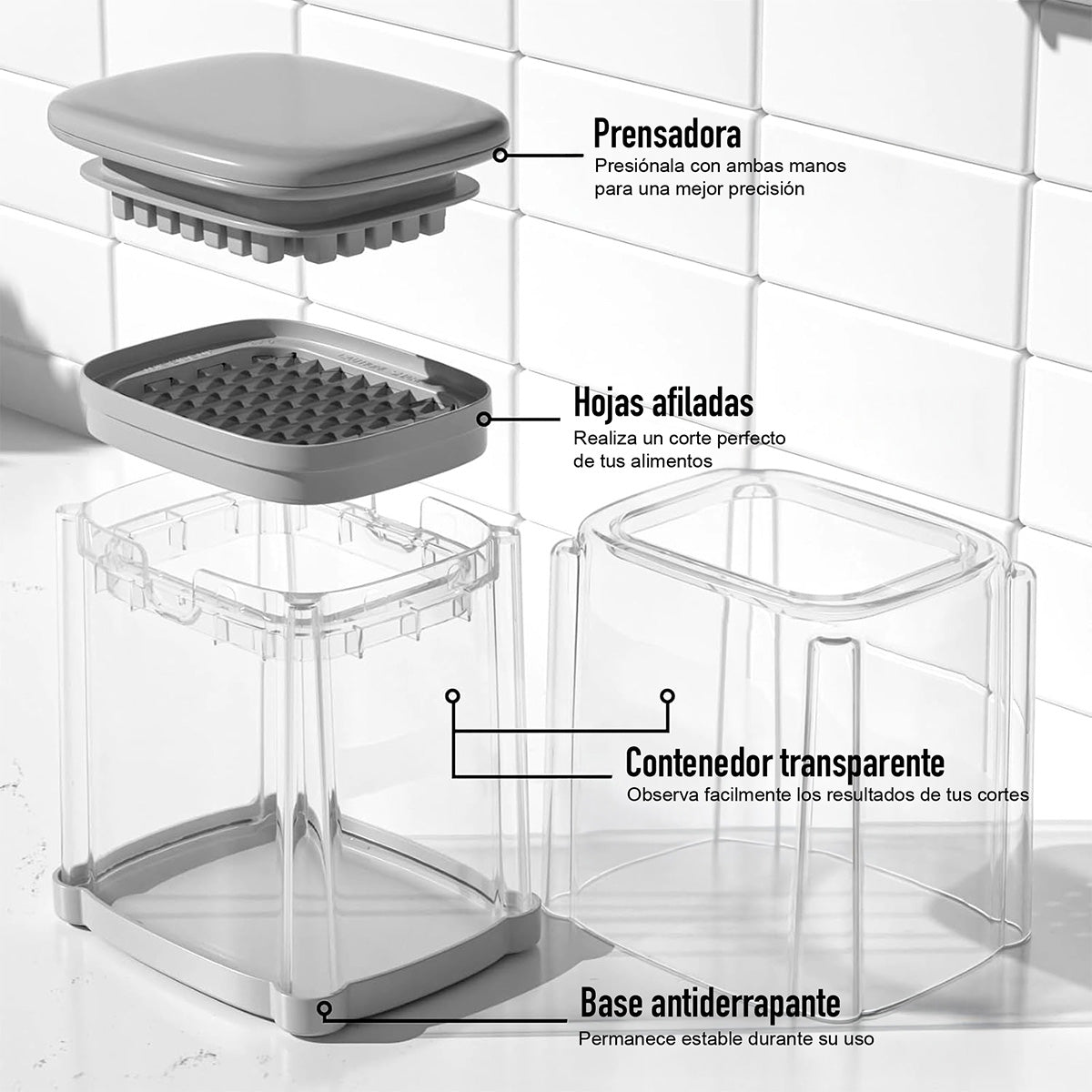 Prensadora
Presiónala con ambas manos para una mejor precisión

Hojas afiladas
Realiza un corte perfecto de tus alimentos

Contenedor transparente
Observa facilmente los resultados de tus cortes

Base antiderrapante
Permanece estable durante su uso