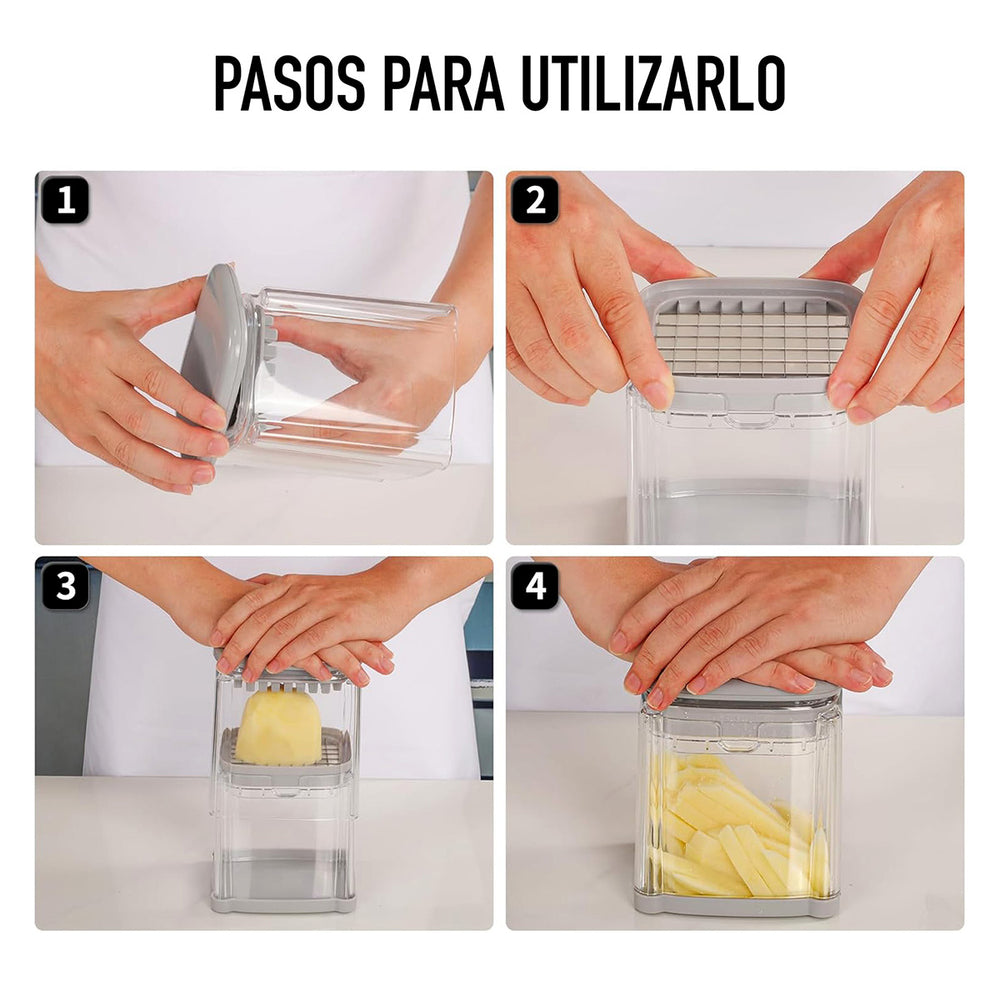 PASOS PARA UTILIZARLO

1

2

3

4